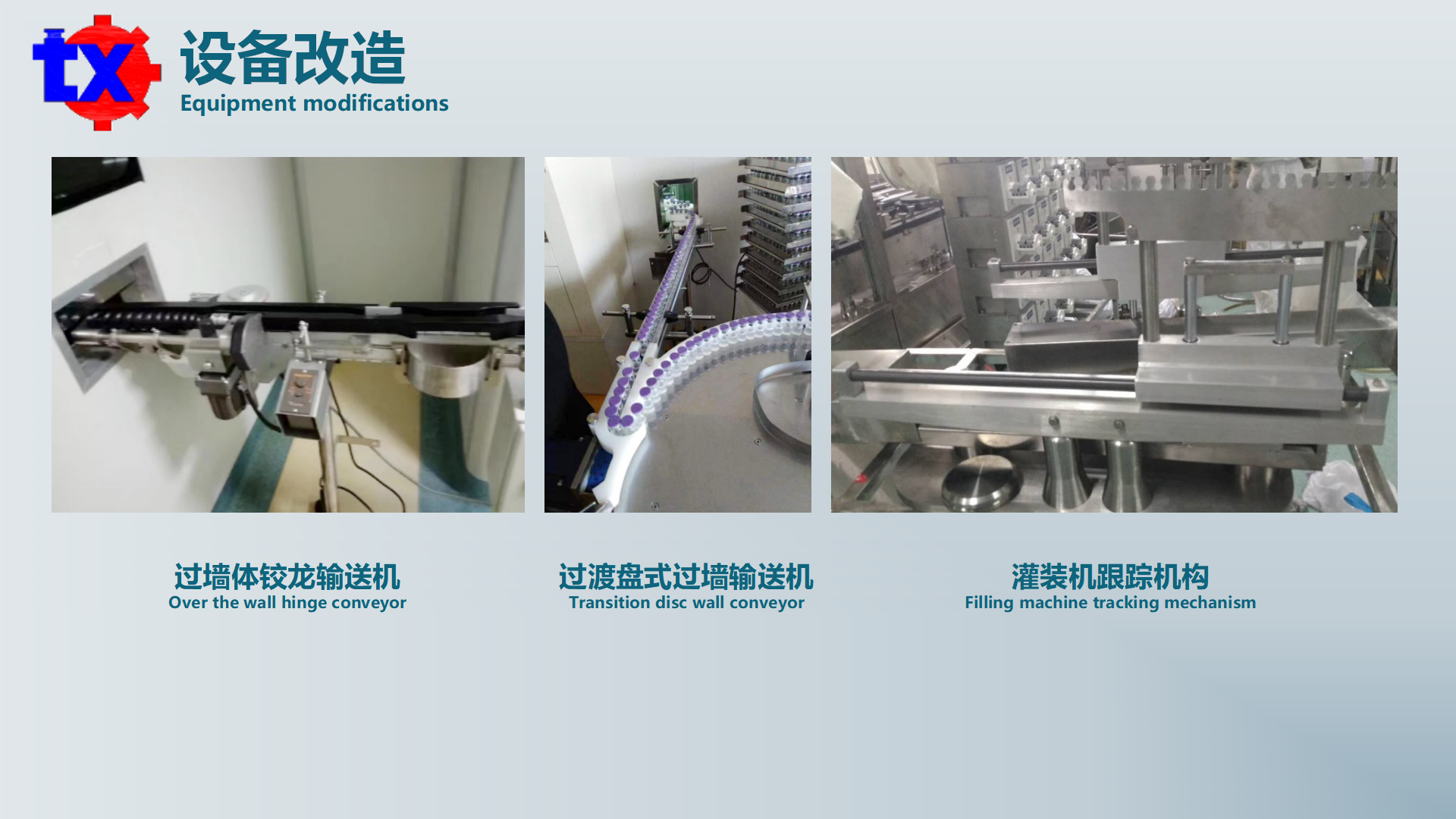 tx

设备改造
Equipment modifications

过墙体铰龙输送机
Over the wall hinge conveyor

过渡盘式过墙输送机
Transition disc wall conveyor

灌装机跟踪机构
Filling machine tracking mechanism