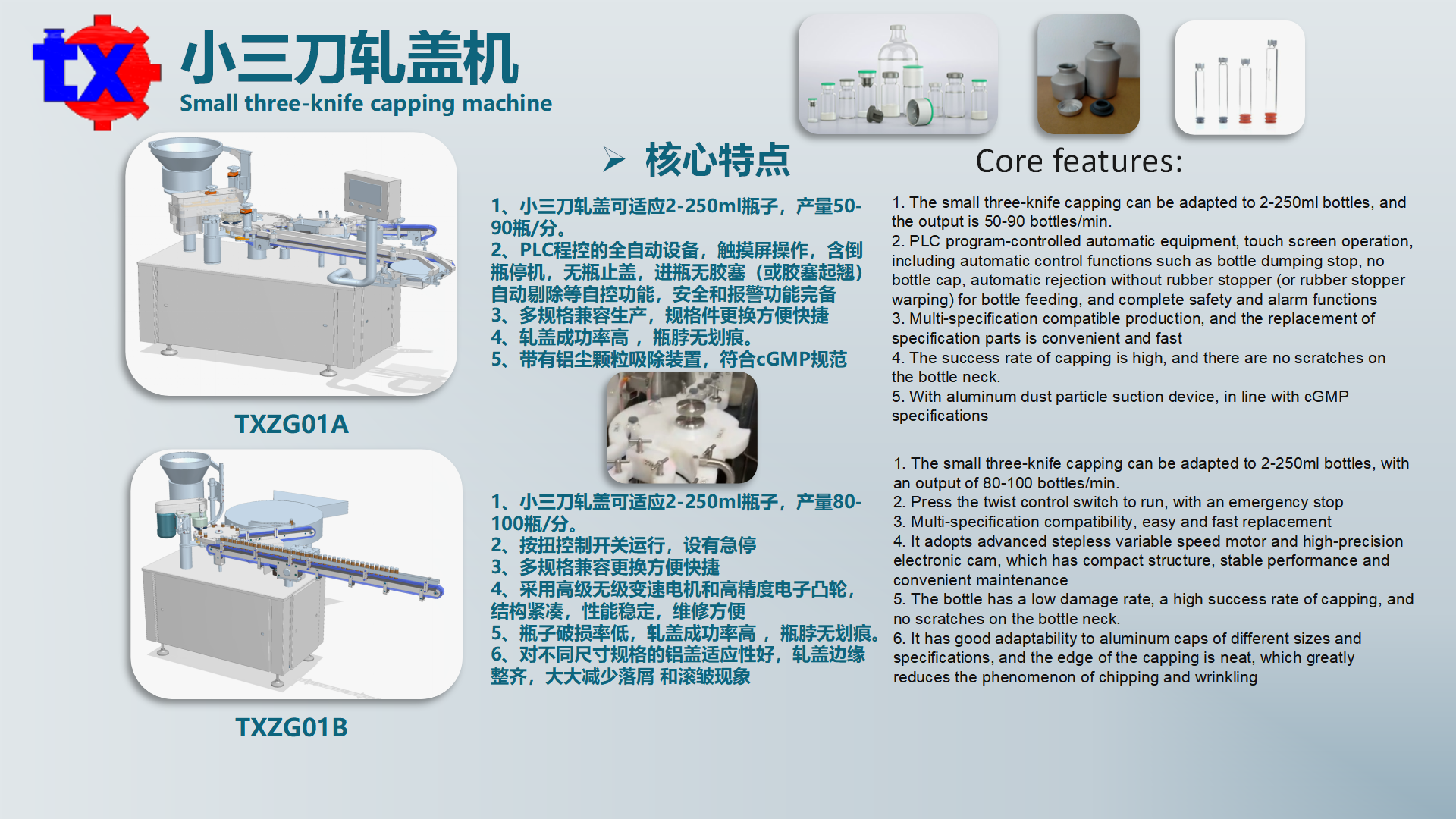 tx

小三刀轧盖机
Small three-knife capping machine

TXZG01A

TXZG01B

➢ 核心特点

1、小三刀轧盖可适应2-250ml瓶子，产量50-90瓶/分。
2、PLC程控的全自动设备，触摸屏操作，含倒瓶停机，无瓶止盖，进瓶无胶塞（或胶塞起翘）自动剔除等自控功能，安全和报警功能完备
3、多规格兼容生产，规格件更换方便快捷
4、轧盖成功率高 ，瓶脖无划痕。
5、带有铝尘颗粒吸除装置，符合cGMP规范

1、小三刀轧盖可适应2-250ml瓶子，产量80-100瓶/分。
2、按扭控制开关运行，设有急停
3、多规格兼容更换方便快捷
4、采用高级无级变速电机和高精度电子凸轮，结构紧凑，性能稳定，维修方便
5、瓶子破损率低，轧盖成功率高 ，瓶脖无划痕。
6、对不同尺寸规格的铝盖适应性好，轧盖边缘整齐，大大减少落屑 和滚皱现象

Core features:

1. The small three-knife capping can be adapted to 2-250ml bottles, and the output is 50-90 bottles/min.
2. PLC program-controlled automatic equipment, touch screen operation, including automatic control functions such as bottle dumping stop, no bottle cap, automatic rejection without rubber stopper (or rubber stopper warping) for bottle feeding, and complete safety and alarm functions
3. Multi-specification compatible production, and the replacement of specification parts is convenient and fast
4. The success rate of capping is high, and there are no scratches on the bottle neck.
5. With aluminum dust particle suction device, in line with cGMP specifications

1. The small three-knife capping can be adapted to 2-250ml bottles, with an output of 80-100 bottles/min.
2. Press the twist control switch to run, with an emergency stop
3. Multi-specification compatibility, easy and fast replacement
4. It adopts advanced stepless variable speed motor and high-precision electronic cam, which has compact structure, stable performance and convenient maintenance
5. The bottle has a low damage rate, a high success rate of capping, and no scratches on the bottle neck.
6. It has good adaptability to aluminum caps of different sizes and specifications, and the edge of the capping is neat, which greatly reduces the phenomenon of chipping and wrinkling